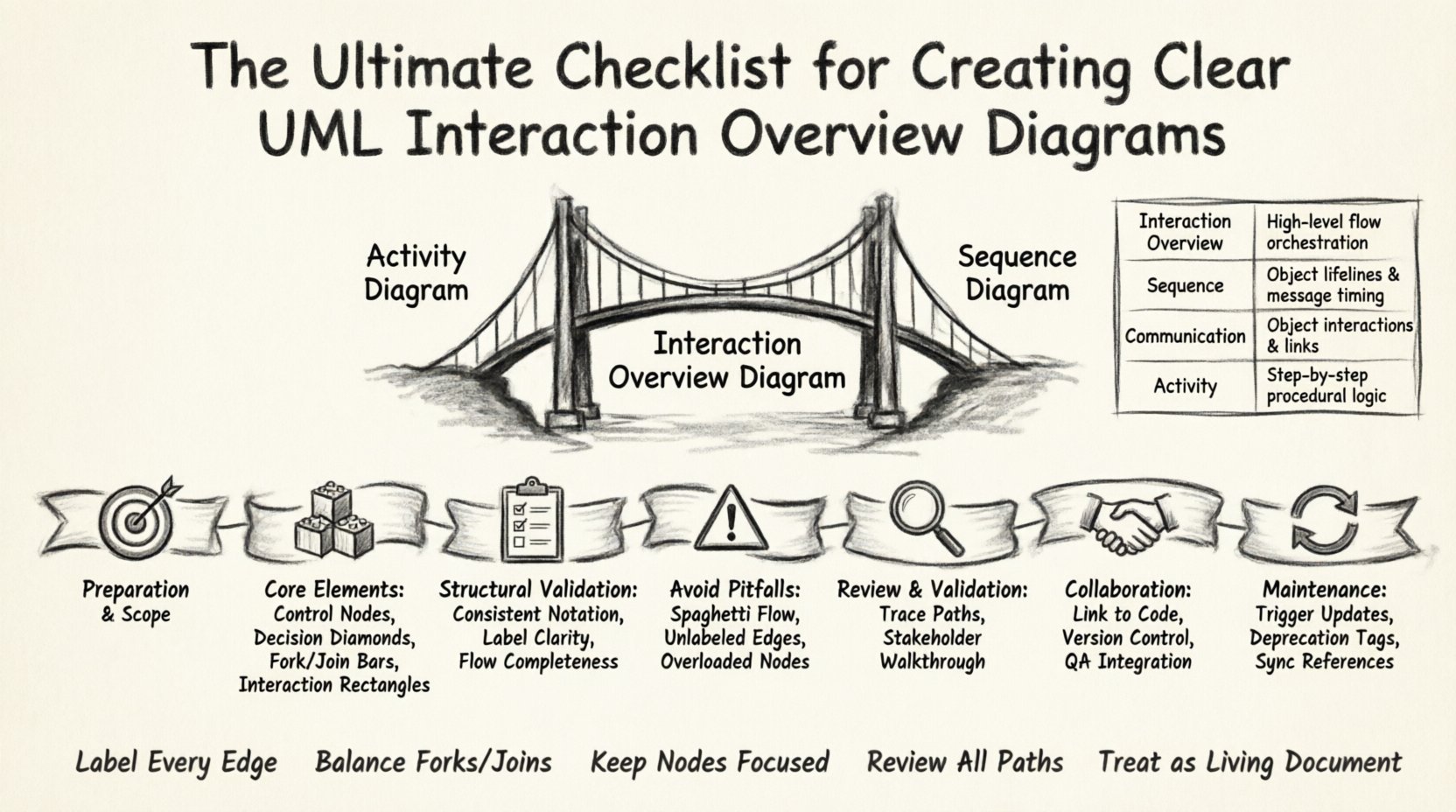 The Ultimate Checklist for Creating Clear UML Interaction Overview Diagrams

Activity Diagram

Interaction Overview Diagram

Sequence Diagram

| Interaction Overview | High-level flow orchestration |
|---|---|
| Sequence | Object lifelines & message timing |
| Communication | Object interactions & links |
| Activity | Step-by-step procedural logic |

Preparation & Scope

Core Elements: Control Nodes, Decision Diamonds, Fork/Join Bars, Interaction Rectangles

Structural Validation: Consistent Notation, Label Clarity, Flow Completeness

Avoid Pitfalls: Spaghetti Flow, Unlabeled Edges, Overloaded Nodes

Review & Validation: Trace Paths, Stakeholder Walkthrough

Collaboration: Link to Code, Version Control, QA Integration

Maintenance: Trigger Updates, Deprecation Tags, Sync References

Label Every Edge Balance Forks/Joins Keep Nodes Focused Review All Paths Treat as Living Document