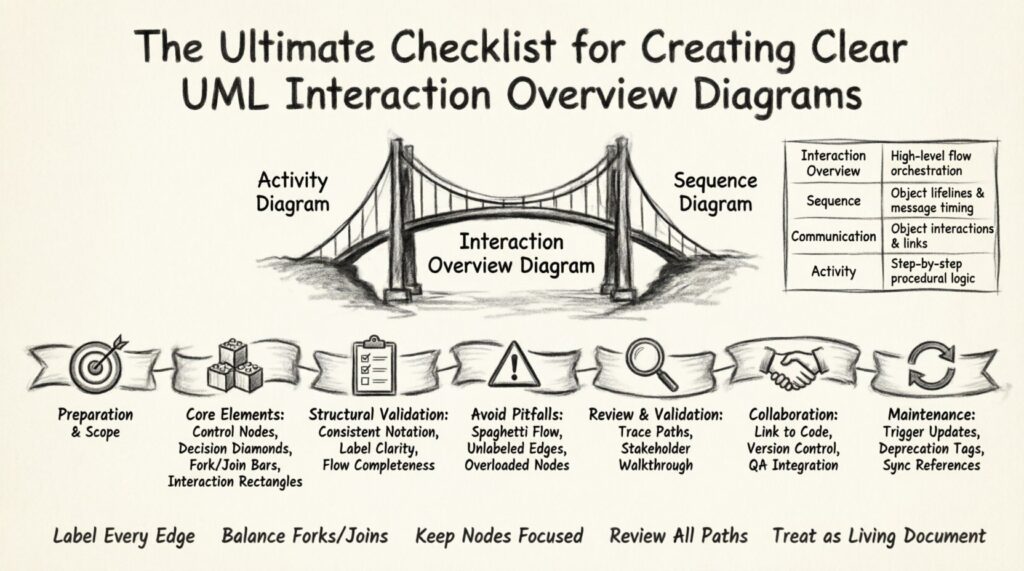 The Ultimate Checklist for Creating Clear UML Interaction Overview Diagrams

Activity Diagram

Interaction Overview Diagram

Sequence Diagram

| Interaction Overview | High-level flow orchestration |
|---|---|
| Sequence | Object lifelines & message timing |
| Communication | Object interactions & links |
| Activity | Step-by-step procedural logic |

Preparation & Scope

Core Elements: Control Nodes, Decision Diamonds, Fork/Join Bars, Interaction Rectangles

Structural Validation: Consistent Notation, Label Clarity, Flow Completeness

Avoid Pitfalls: Spaghetti Flow, Unlabeled Edges, Overloaded Nodes

Review & Validation: Trace Paths, Stakeholder Walkthrough

Collaboration: Link to Code, Version Control, QA Integration

Maintenance: Trigger Updates, Deprecation Tags, Sync References

Label Every Edge   Balance Forks/Joins   Keep Nodes Focused   Review All Paths   Treat as Living Document