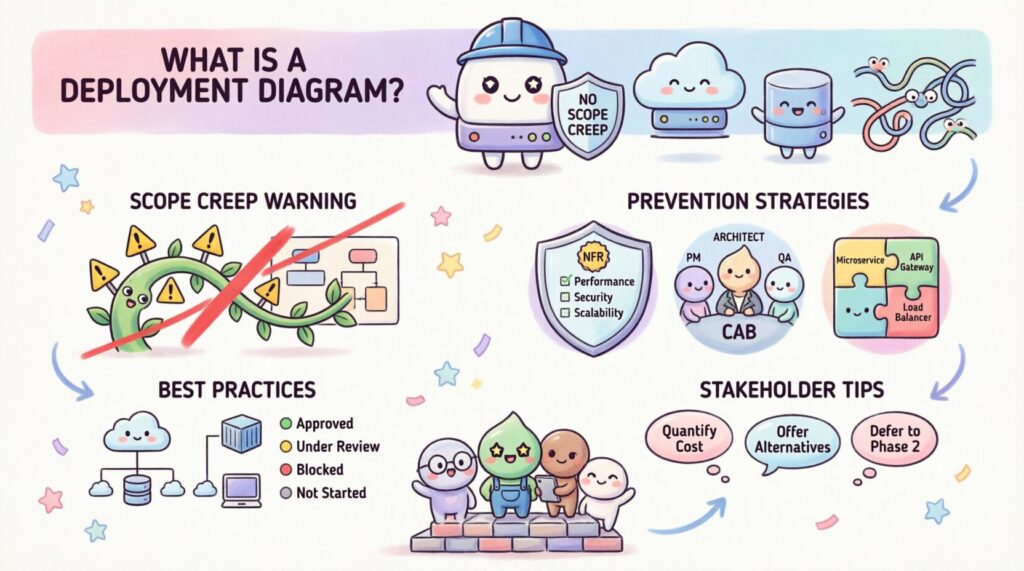 WHAT IS A DEPLOYMENT DIAGRAM?

NO SCOPE CREEP

SCOPE CREEP WARNING

PREVENTION STRATEGIES

NFR
Performance
Security
Scalability

ARCHITECT
PM
QA
CAB

Microservice
API Gateway
Load Balancer

BEST PRACTICES

Approved
Under Review
Blocked
Not Started

STAKEHOLDER TIPS

Quantify Cost

Offer Alternatives

Defer to Phase 2